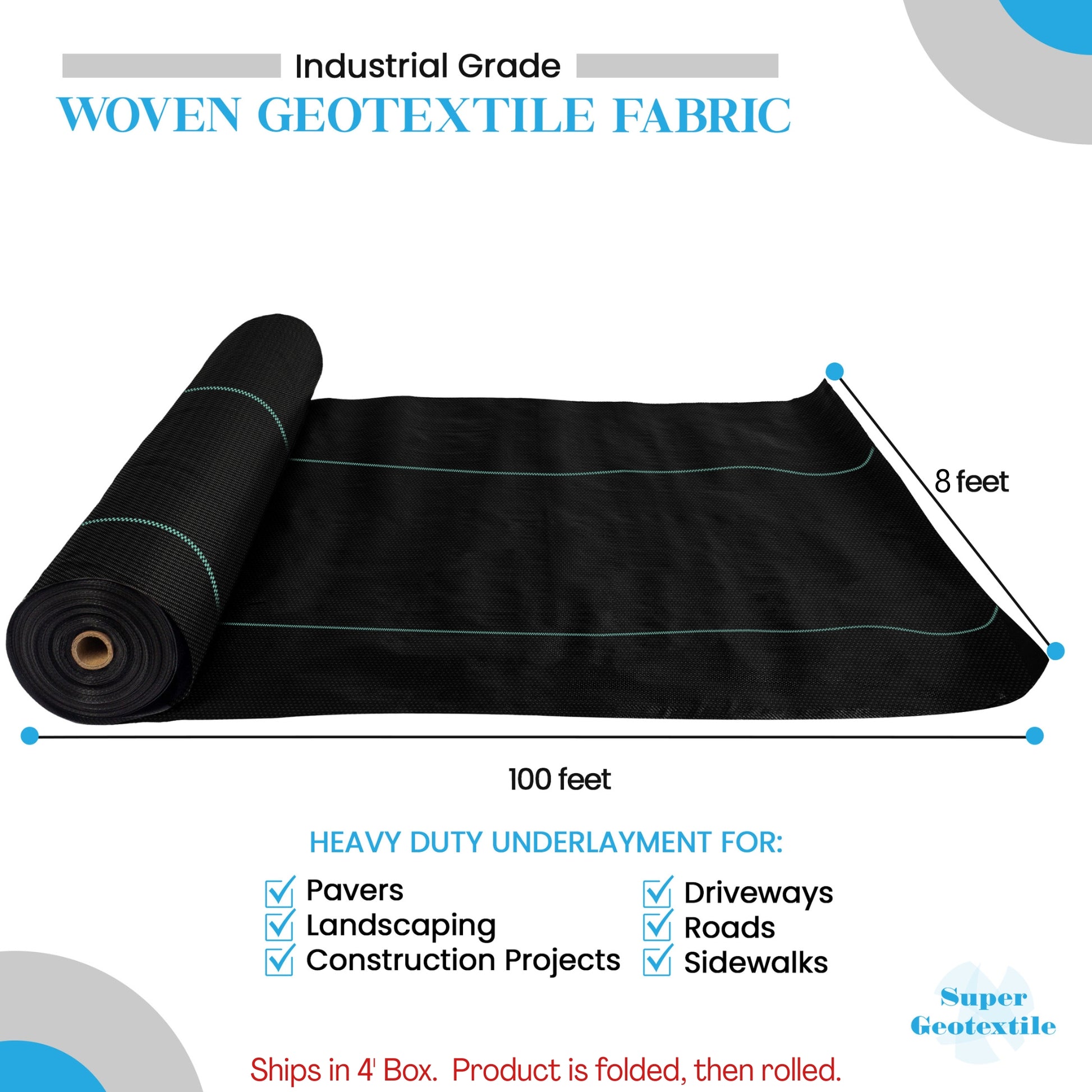 Industrial Grade

WOVEN GEOTEXTILE FABRIC

8 feet

100 feet

HEAVY DUTY UNDERLAYMENT FOR:

Pavers
Landscaping
Construction Projects

Driveways
Roads
Sidewalks

Super Geotextile

Ships in 4' Box. Product is folded, then rolled.