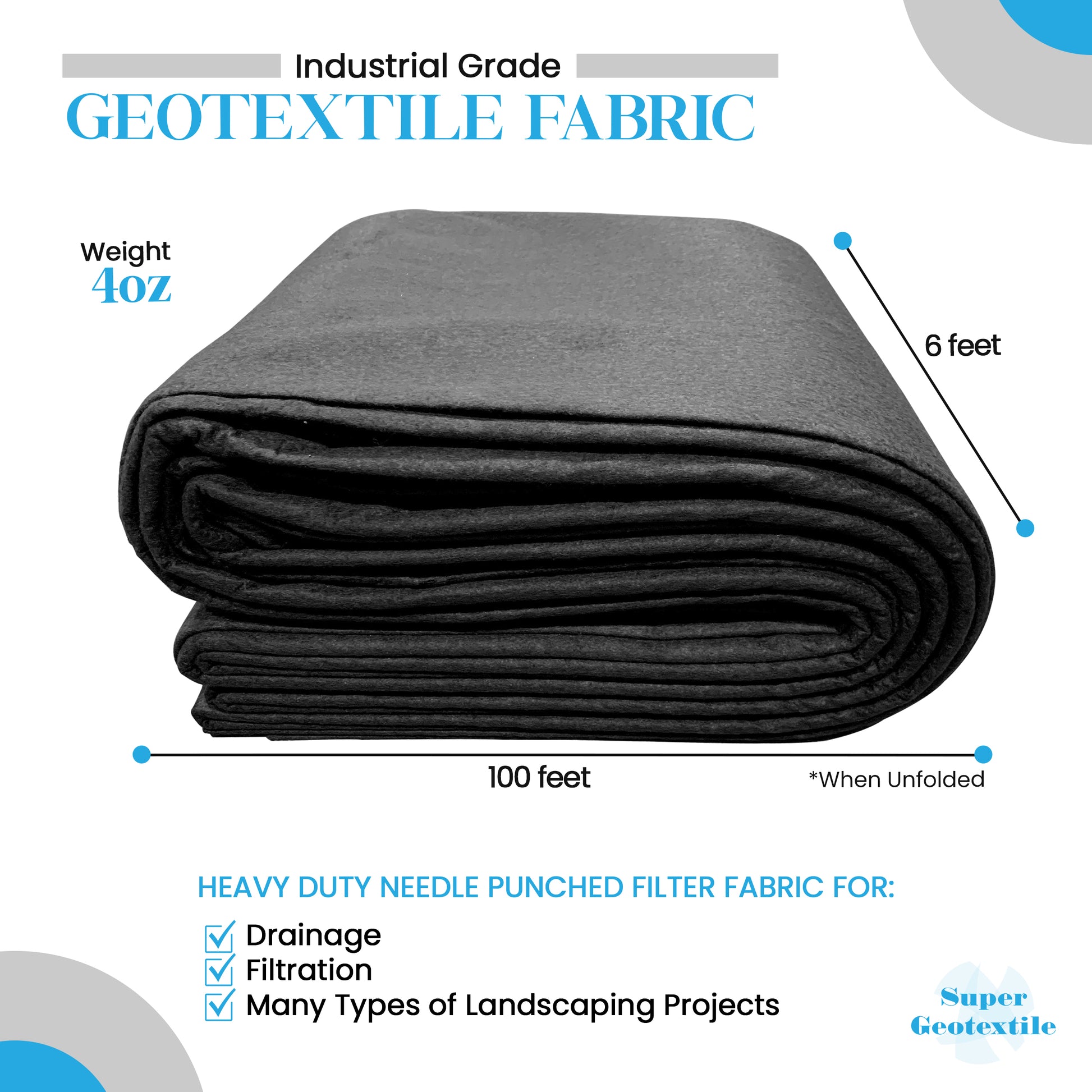 Industrial Grade
GEOTEXTILE FABRIC

Weight
4oz

6 feet

100 feet

*When Unfolded

HEAVY DUTY NEEDLE PUNCHED FILTER FABRIC FOR:

Drainage
Filtration
Many Types of Landscaping Projects

Super Geotextile