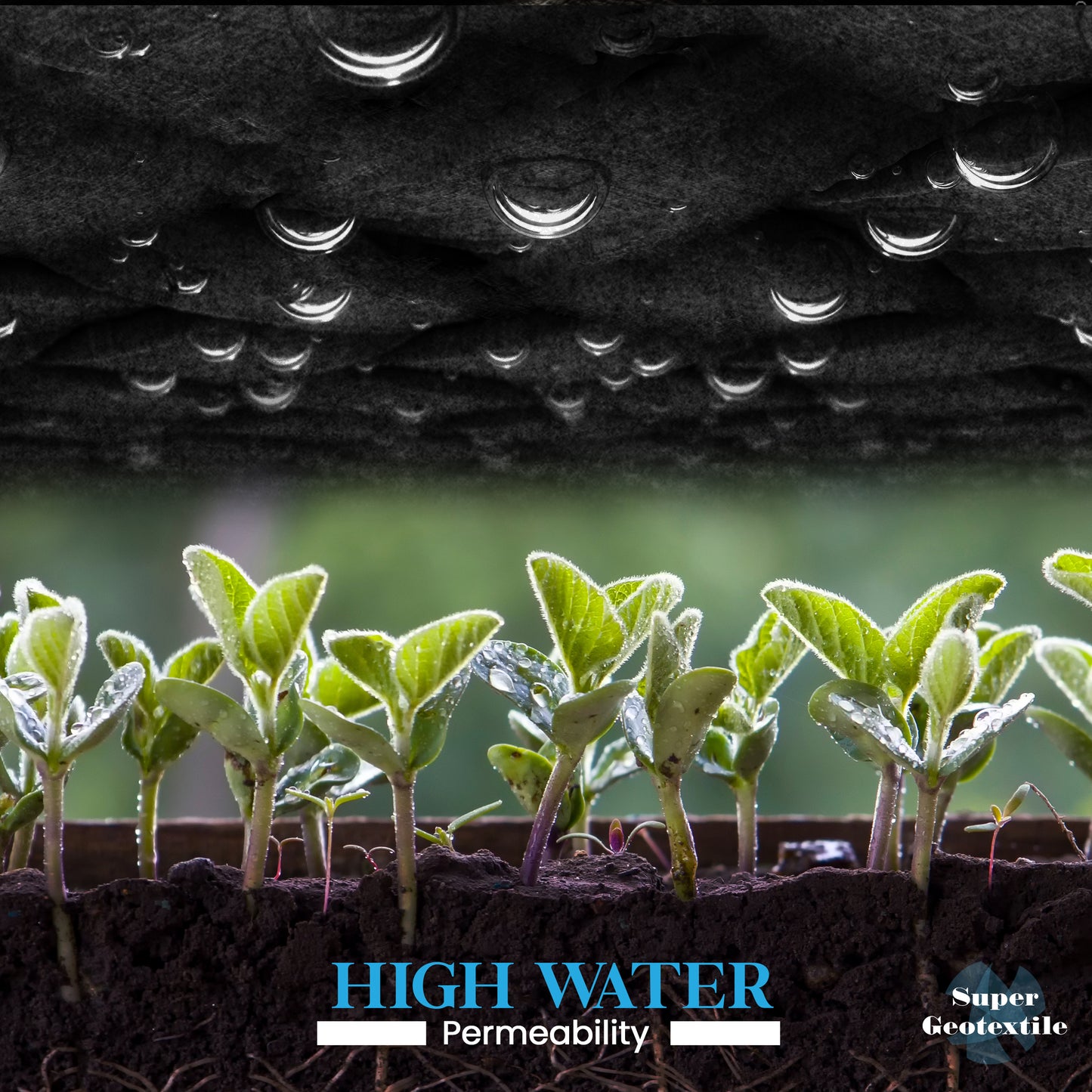 HIGH WATER
Permeability

Super
Geotextile