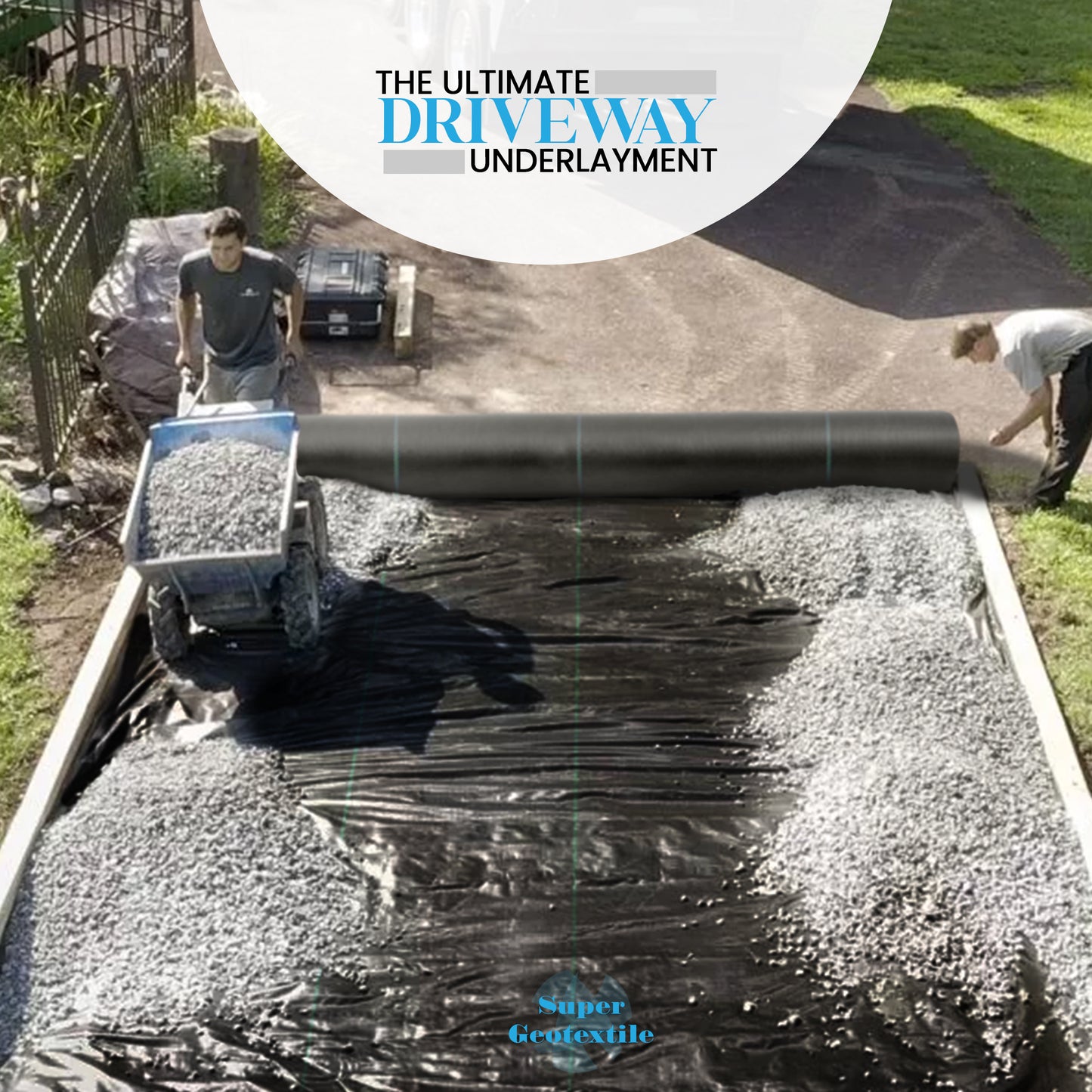 THE ULTIMATE
DRIVEWAY
UNDERLAYMENT

Super
Geotextile